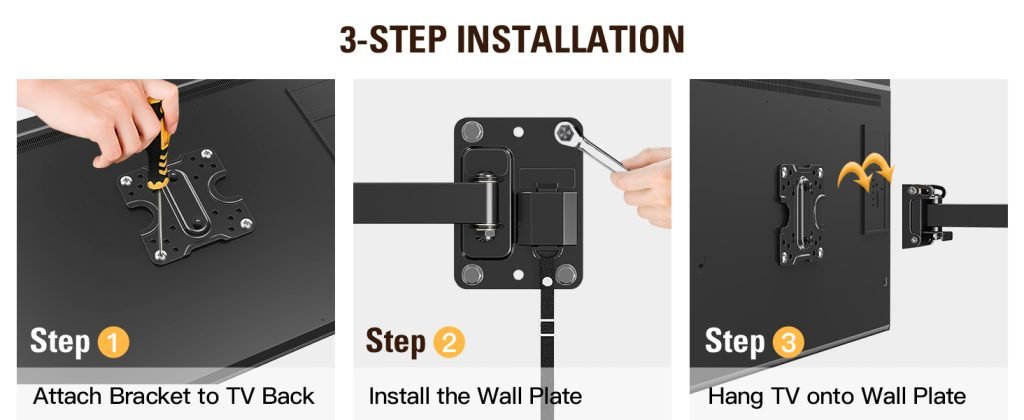 3-STEP INSTALLATION

Step 1
Attach Bracket to TV Back

Step 2
Install the Wall Plate

Step 3
Hang TV onto Wall Plate