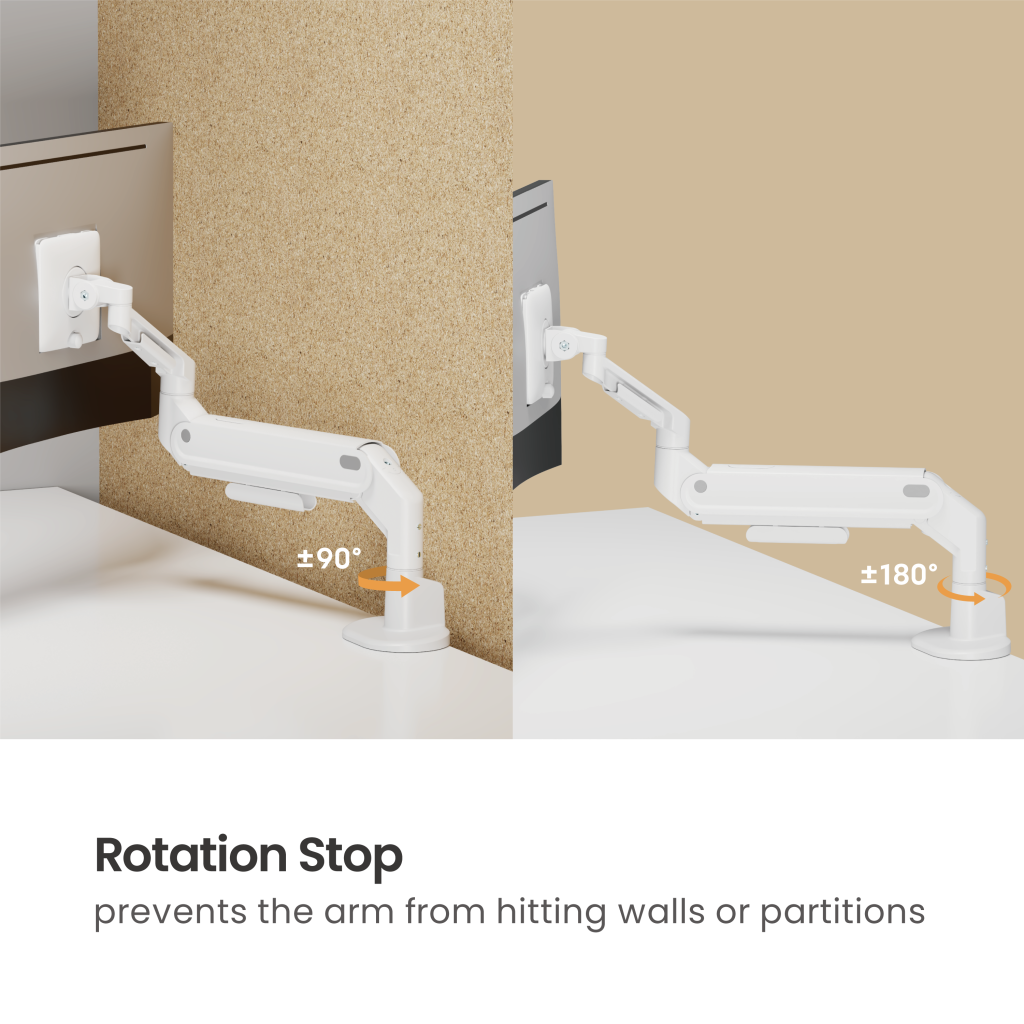 ±90°

±180°

Rotation Stop
prevents the arm from hitting walls or partitions